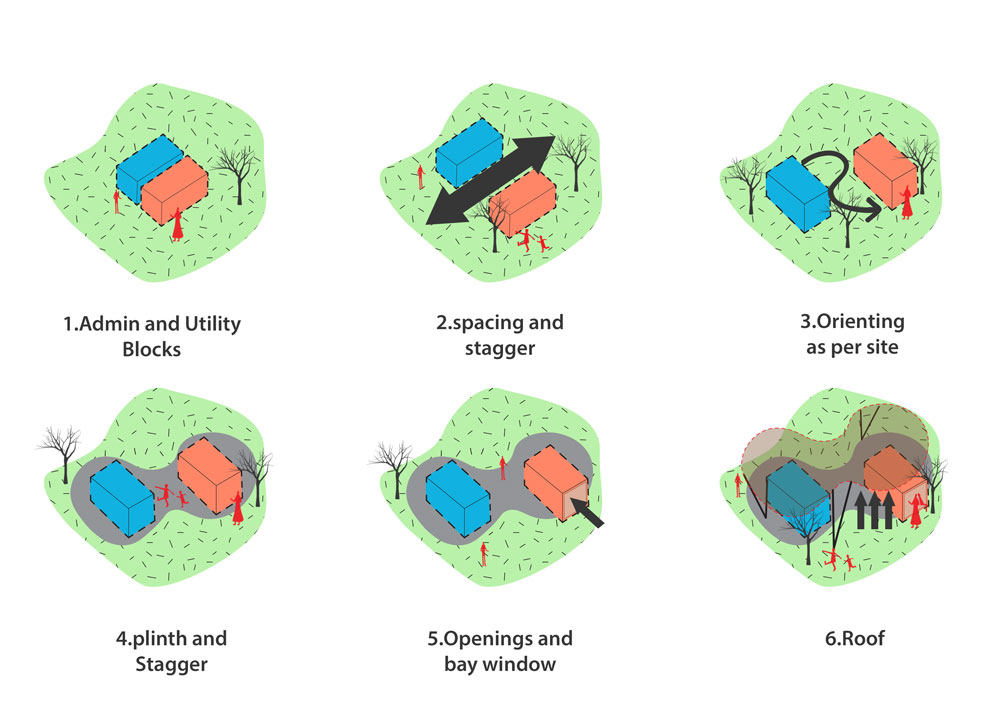 1.Admin and Utility Blocks

2.spacing and stagger

3.Orienting as per site

4.plinth and Stagger

5.Openings and bay window

6.Roof